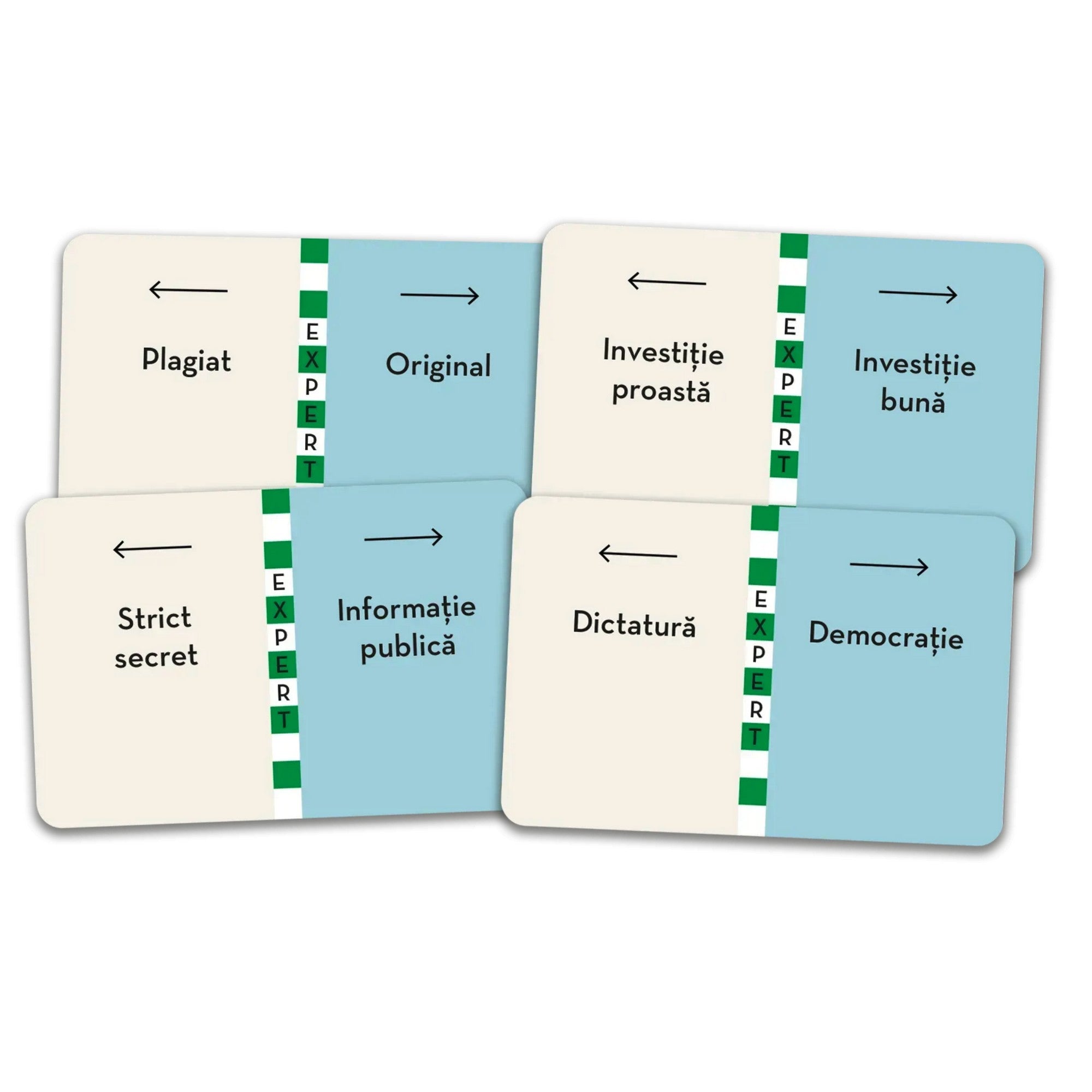 ←

Plagiat

EXPERT

→

Original

←

Investiție proastă

EXPERT

→

Investiție bună

←

Strict secret

EXPERT

→

Informație publică

←

Dictatură

EXPERT

→

Democrație