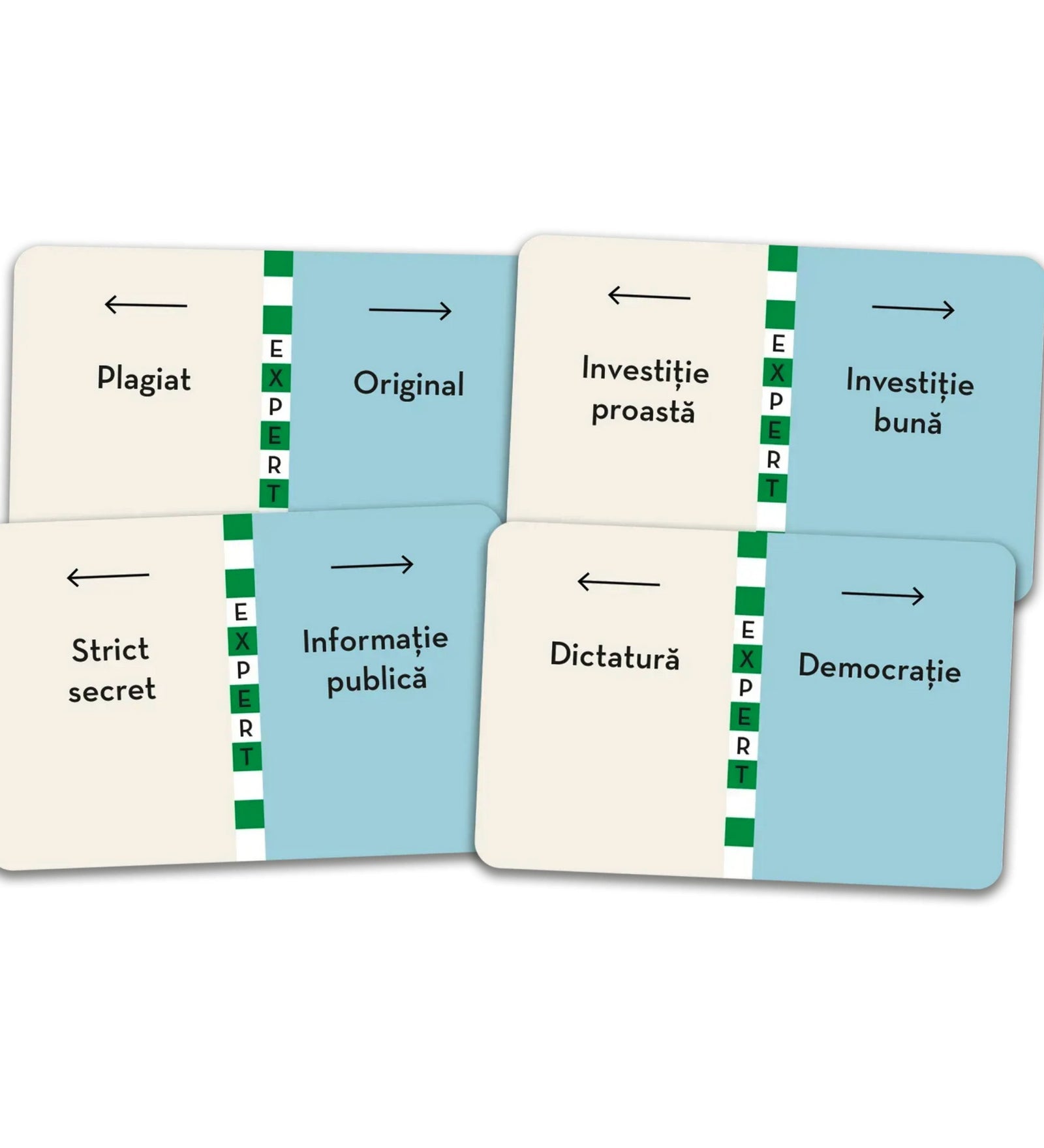 ←
Plagiat

EXPERT

→
Original

←
Investiție proastă

EXPERT

→
Investiție bună

←
Strict secret

EXPERT

→
Informație publică

←
Dictatură

EXPERT

→
Democrație