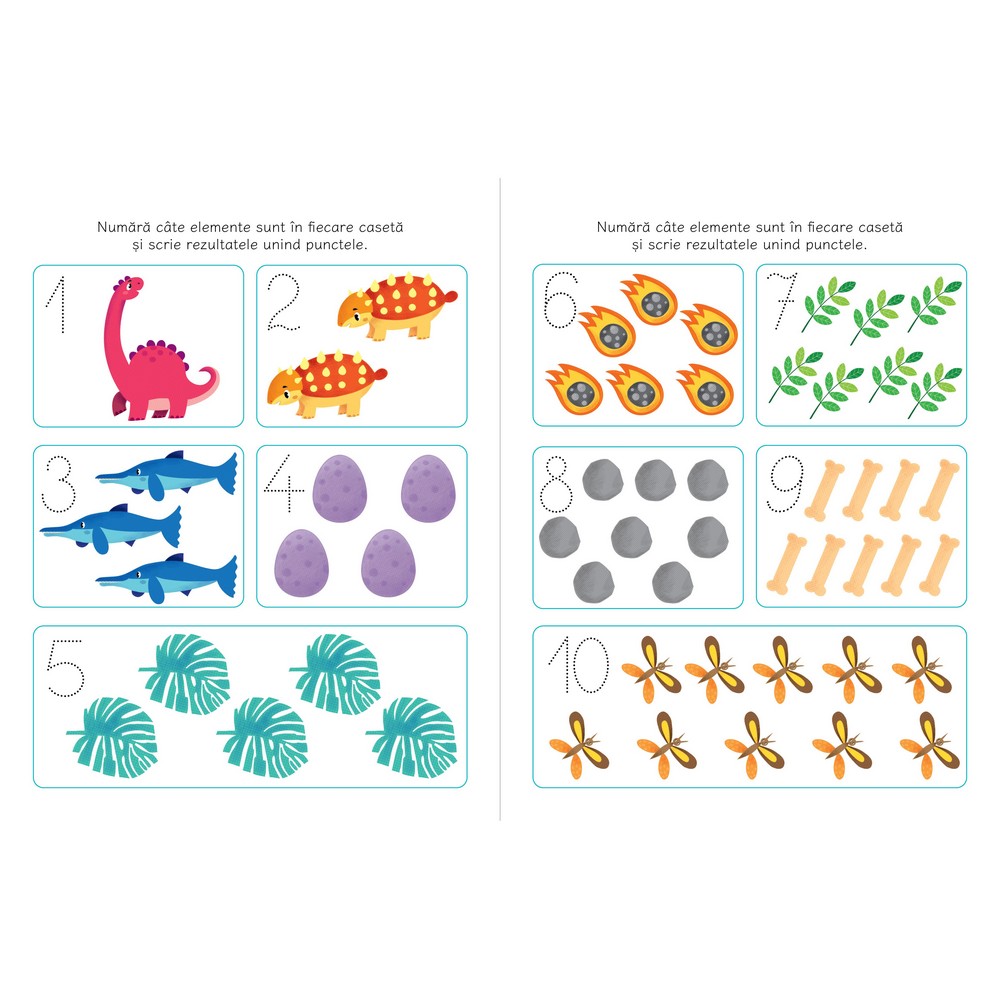 Numără câte elemente sunt în fiecare casetă și scrie rezultatele unind punctele.

1

2

3

4

5

Numără câte elemente sunt în fiecare casetă și scrie rezultatele unind punctele.

6

7

8

9

10